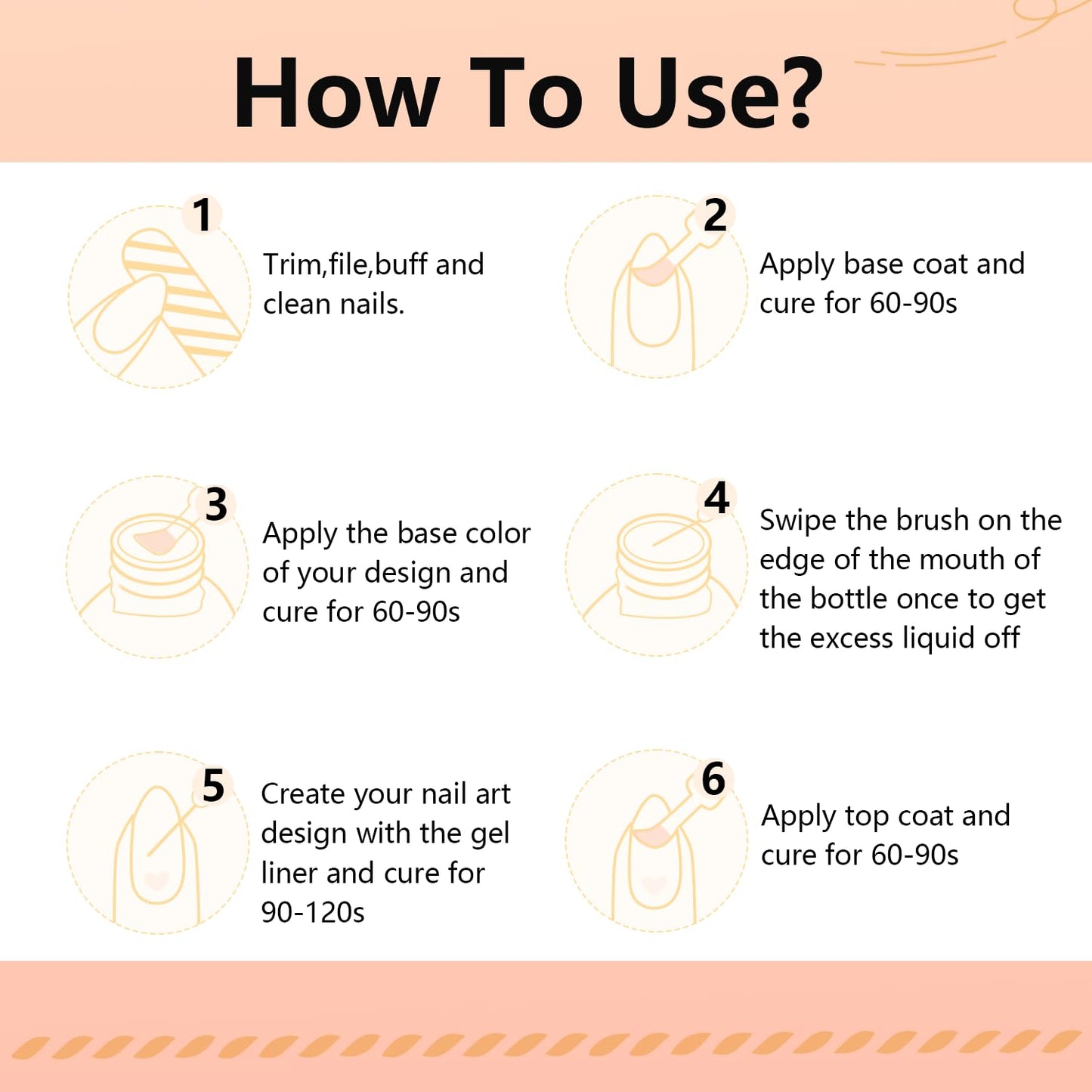 How To Use?

1
Trim,file,buff and clean nails.

2
Apply base coat and cure for 60-90s

3
Apply the base color of your design and cure for 60-90s

4
Swipe the brush on the edge of the mouth of the bottle once to get the excess liquid off

5
Create your nail art design with the gel liner and cure for 90-120s

6
Apply top coat and cure for 60-90s