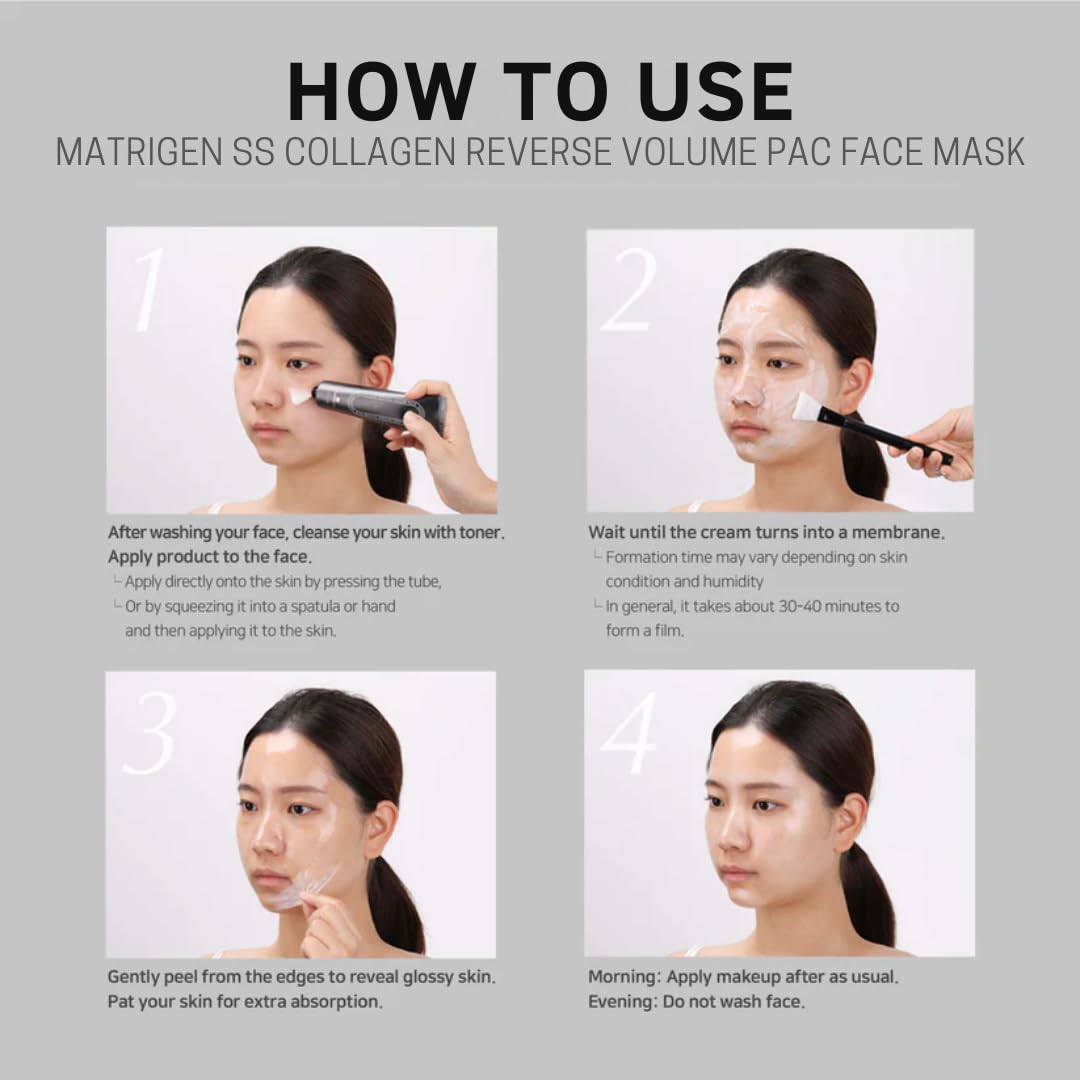 HOW TO USE
MATRIGEN SS COLLAGEN REVERSE VOLUME PAC FACE MASK

1

After washing your face, cleanse your skin with toner.
Apply product to the face.
└ Apply directly onto the skin by pressing the tube,
└ Or by squeezing it into a spatula or hand and then applying it to the skin.

2

Wait until the cream turns into a membrane.
└ Formation time may vary depending on skin condition and humidity
└ In general, it takes about 30-40 minutes to form a film.

3

Gently peel from the edges to reveal glossy skin.
Pat your skin for extra absorption.

4

Morning: Apply makeup after as usual.
Evening: Do not wash face.