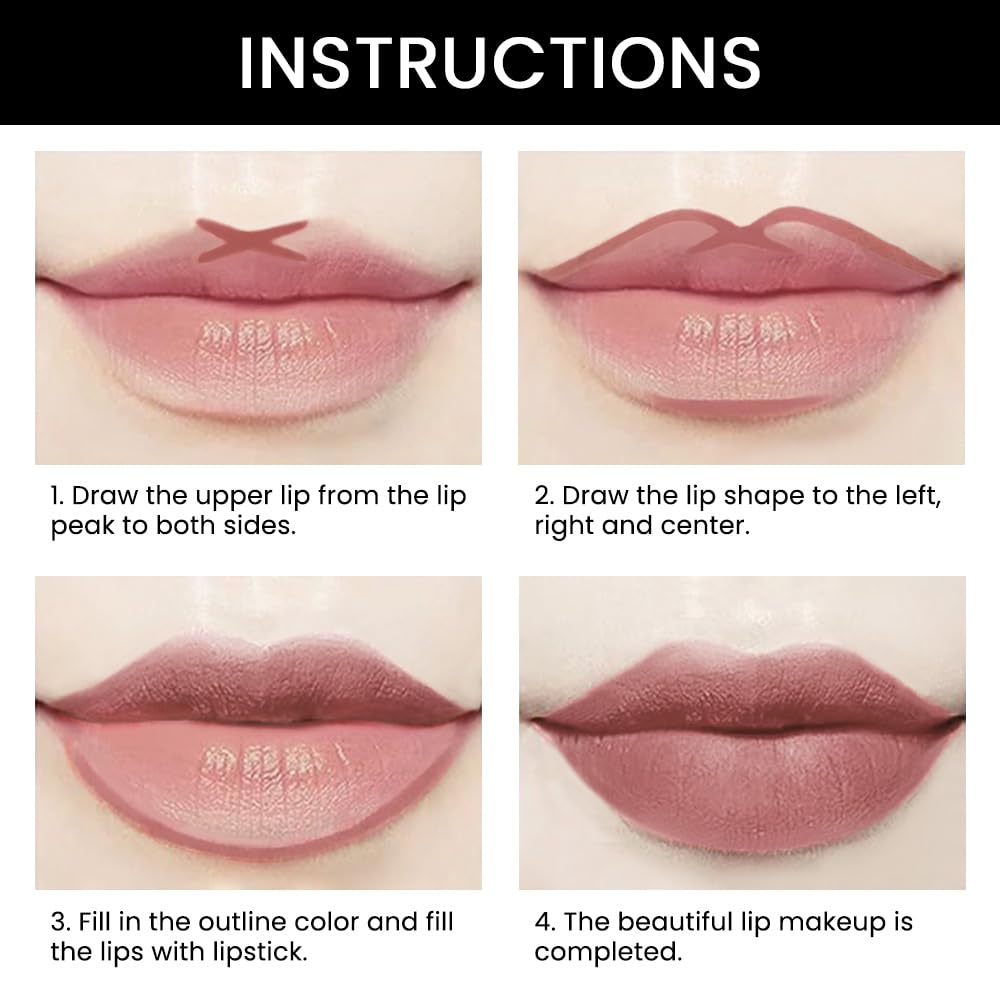 INSTRUCTIONS

1. Draw the upper lip from the lip peak to both sides.

2. Draw the lip shape to the left, right and center.

3. Fill in the outline color and fill the lips with lipstick.

4. The beautiful lip makeup is completed.