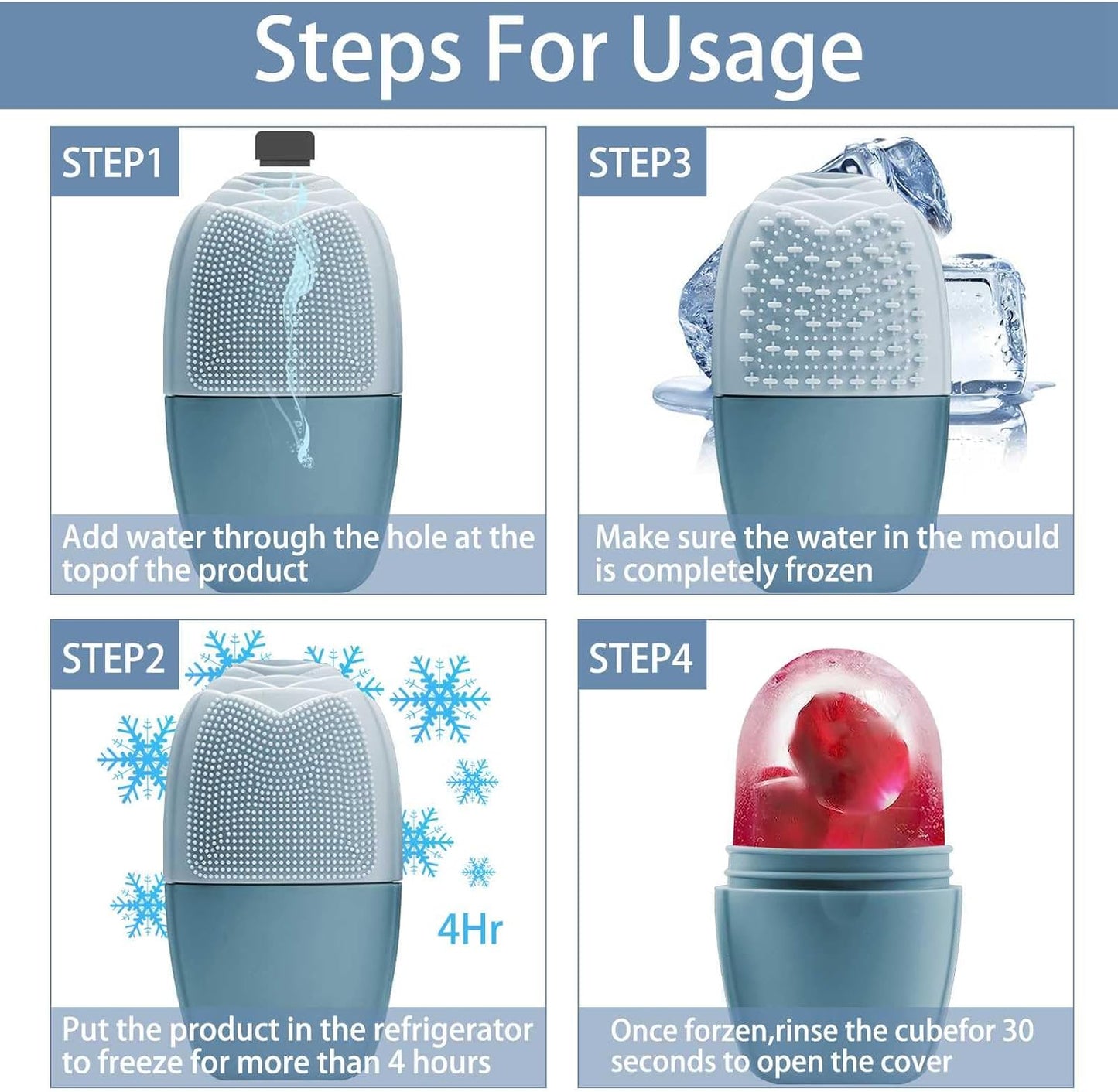 Steps For Usage

STEP1

Add water through the hole at the topof the product

STEP3

Make sure the water in the mould is completely frozen

STEP2

4Hr

Put the product in the refrigerator to freeze for more than 4 hours

STEP4

Once forzen,rinse the cubefor 30 seconds to open the cover