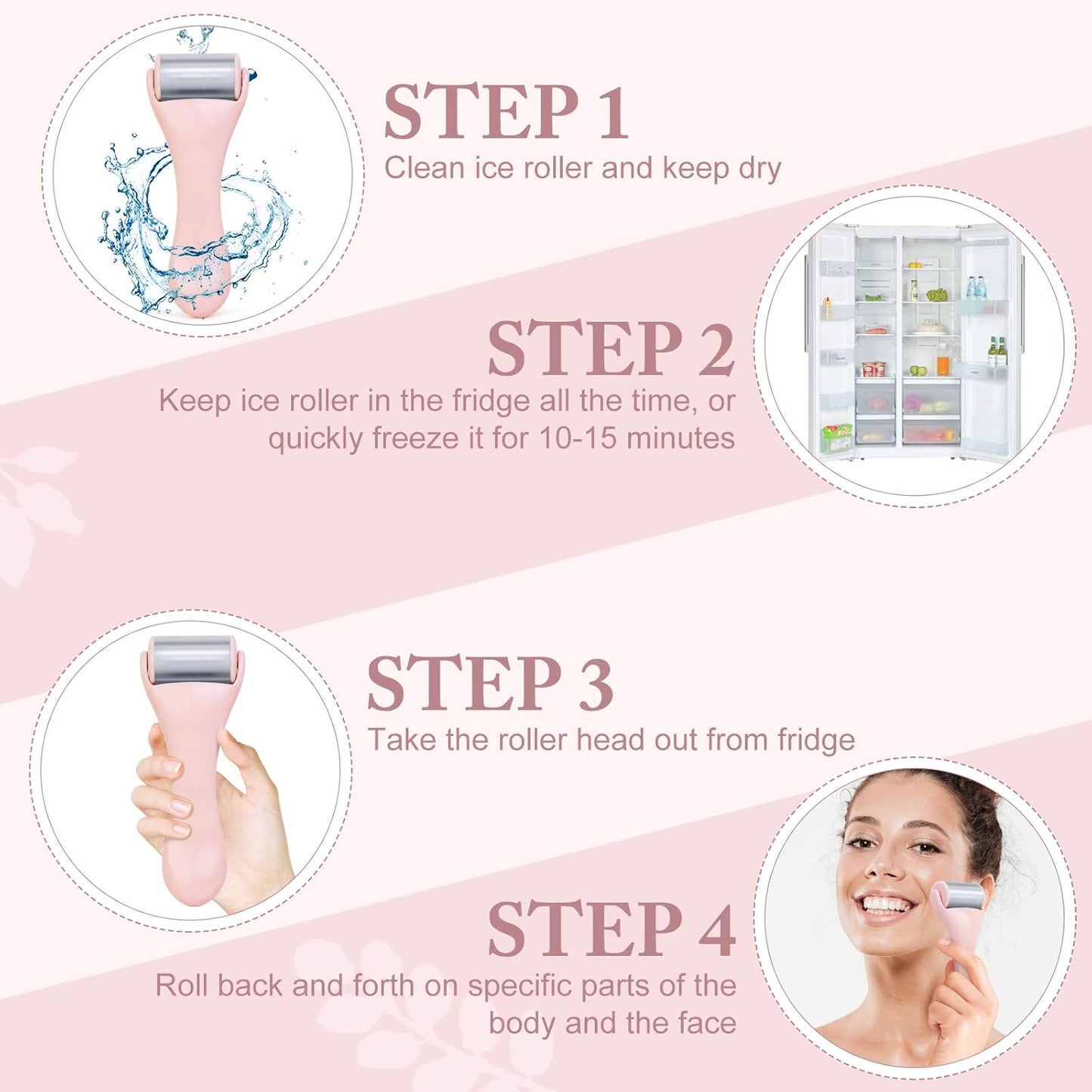 STEP 1
Clean ice roller and keep dry

STEP 2
Keep ice roller in the fridge all the time, or quickly freeze it for 10-15 minutes

STEP 3
Take the roller head out from fridge

STEP 4
Roll back and forth on specific parts of the body and the face