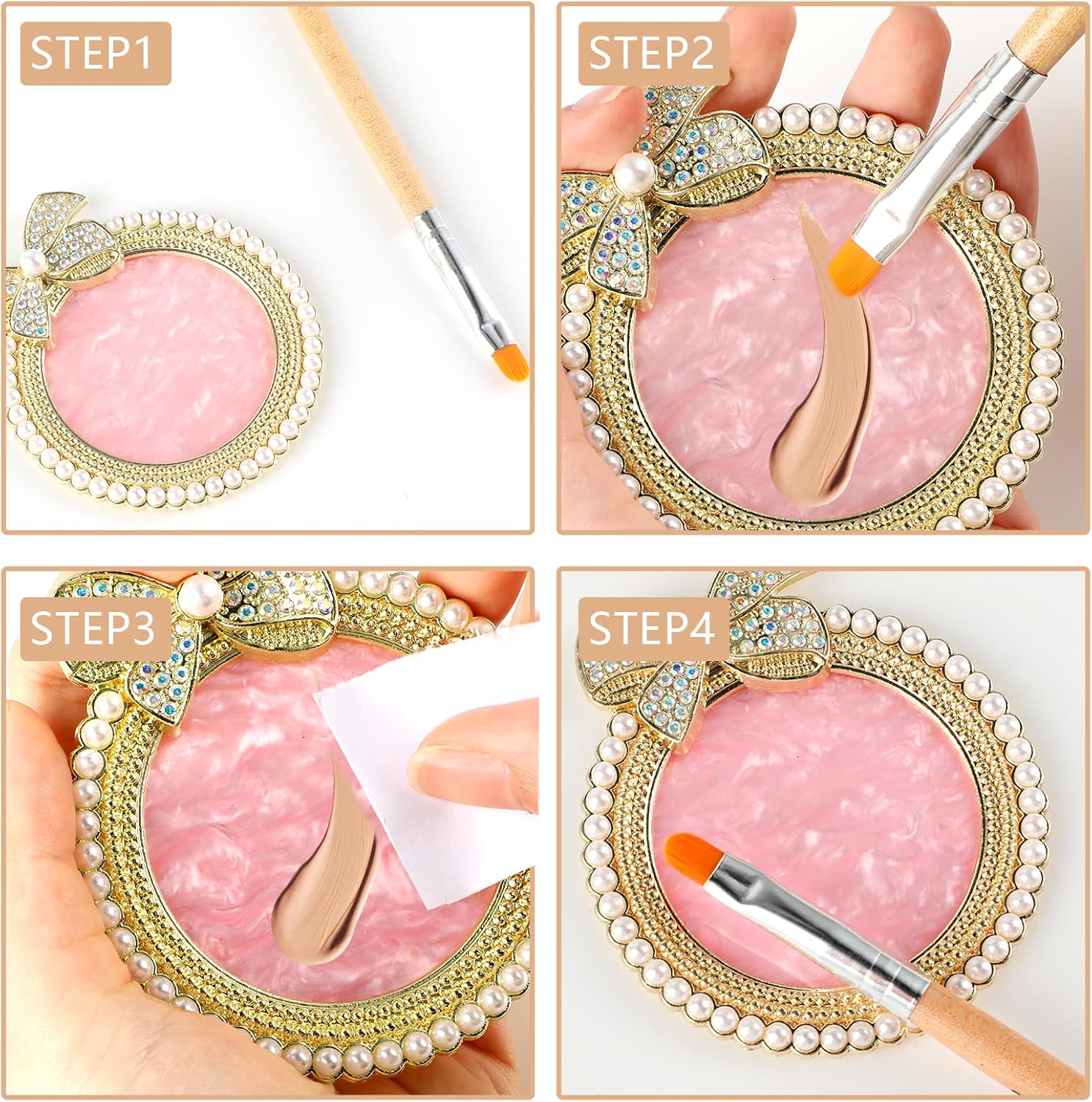 STEP1

STEP2

STEP3

STEP4